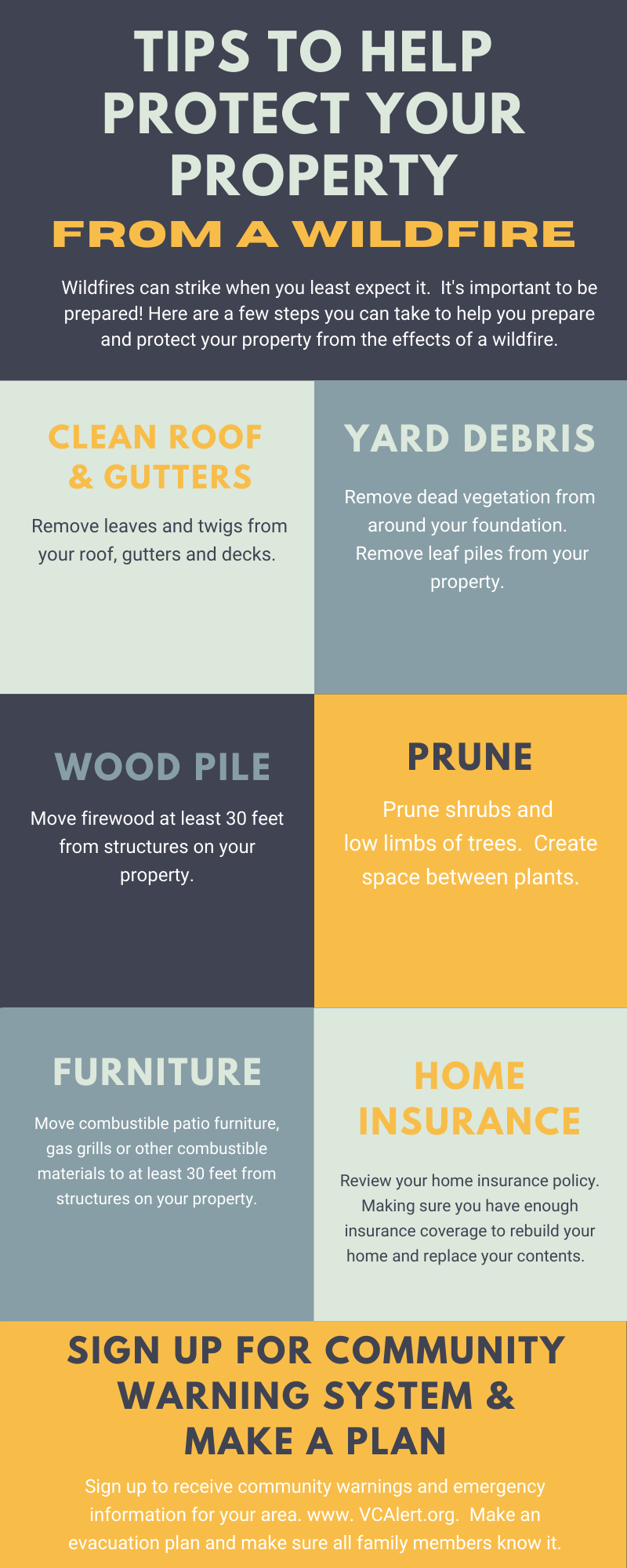 TIPS TO HELP PROTECT YOUR PROPERTY
FROM A WILDFIRE

Wildfires can strike when you least expect it. It's important to be prepared! Here are a few steps you can take to help you prepare and protect your property from the effects of a wildfire.

CLEAN ROOF & GUTTERS

Remove leaves and twigs from your roof, gutters and decks.

YARD DEBRIS

Remove dead vegetation from around your foundation. Remove leaf piles from your property.

WOOD PILE

Move firewood at least 30 feet from structures on your property.

PRUNE

Prune shrubs and low limbs of trees. Create space between plants.

FURNITURE

Move combustible patio furniture, gas grills or other combustible materials to at least 30 feet from structures on your property.

HOME INSURANCE

Review your home insurance policy. Making sure you have enough insurance coverage to rebuild your home and replace your contents.

SIGN UP FOR COMMUNITY WARNING SYSTEM & MAKE A PLAN

Sign up to receive community warnings and emergency information for your area. www. VCAlert.org. Make an evacuation plan and make sure all family members know it.